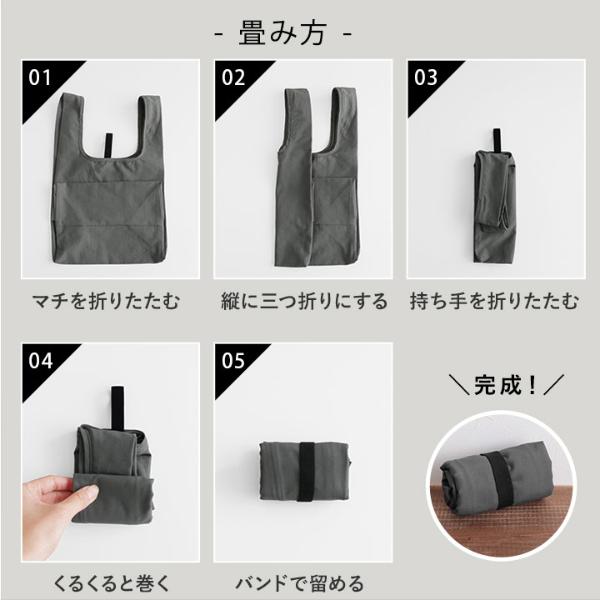 - 畳み方 -

01

マチを折りたたむ

02

縦に三つ折りにする

03

持ち手を折りたたむ

04

くるくると巻く

05

バンドで留める

＼完成！／