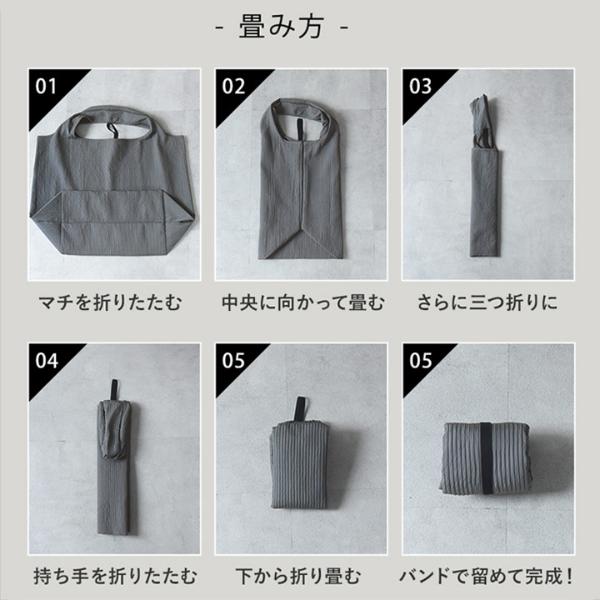 - 畳み方 -

01
マチを折りたたむ

02
中央に向かって畳む

03
さらに三つ折りに

04
持ち手を折りたたむ

05
下から折り畳む

05
バンドで留めて完成！