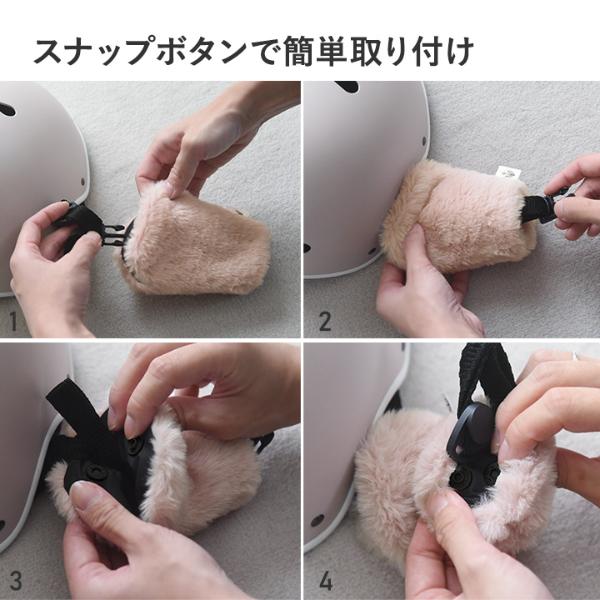 スナップボタンで簡単取り付け

1

2

3

4