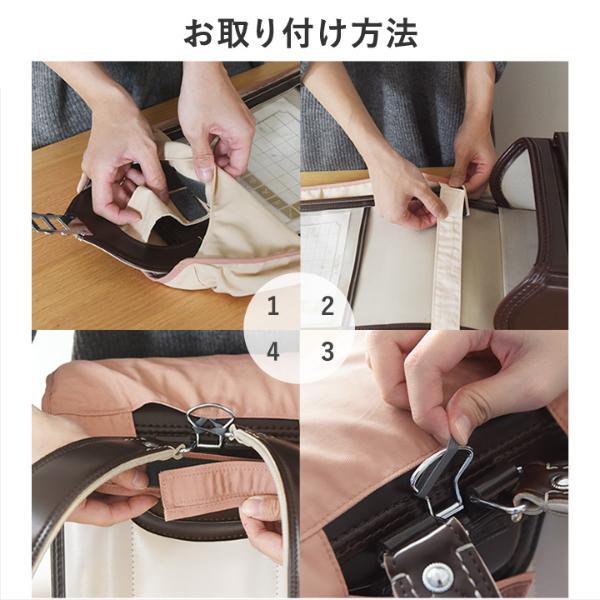 お取り付け方法

1
2
4
3