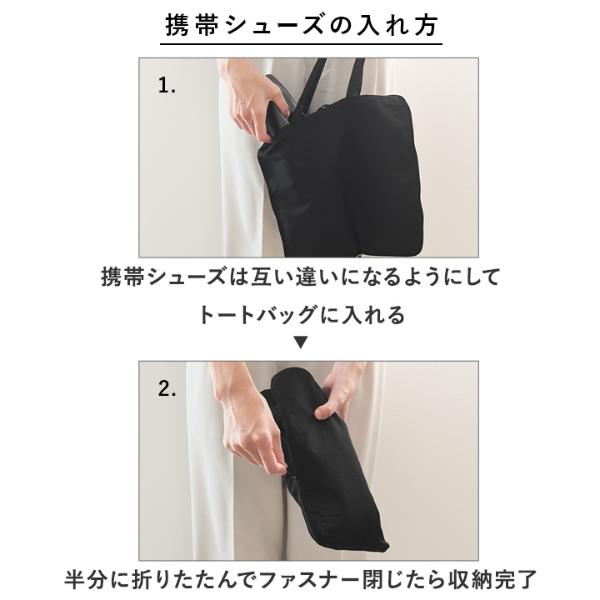 携帯シューズの入れ方

1.

携帯シューズは互い違いになるようにして

トートバッグに入れる

▼

2.

半分に折りたたんでファスナー閉じたら収納完了