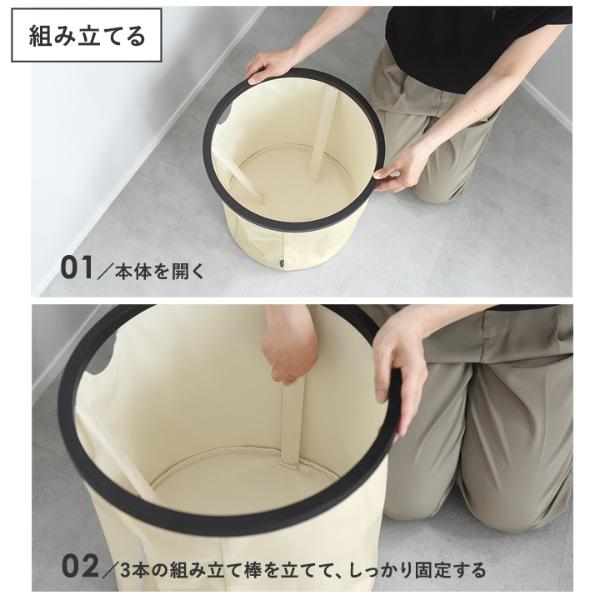 組み立てる

01／本体を開く

02／3本の組み立て棒を立てて、しっかり固定する