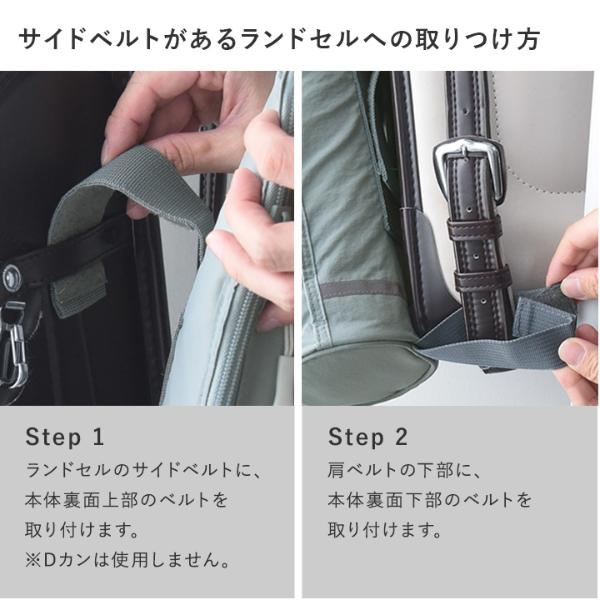 サイドベルトがあるランドセルへの取りつけ方

Step 1
ランドセルのサイドベルトに、本体裏面上部のベルトを取り付けます。
※Dカンは使用しません。

Step 2
肩ベルトの下部に、本体裏面下部のベルトを取り付けます。