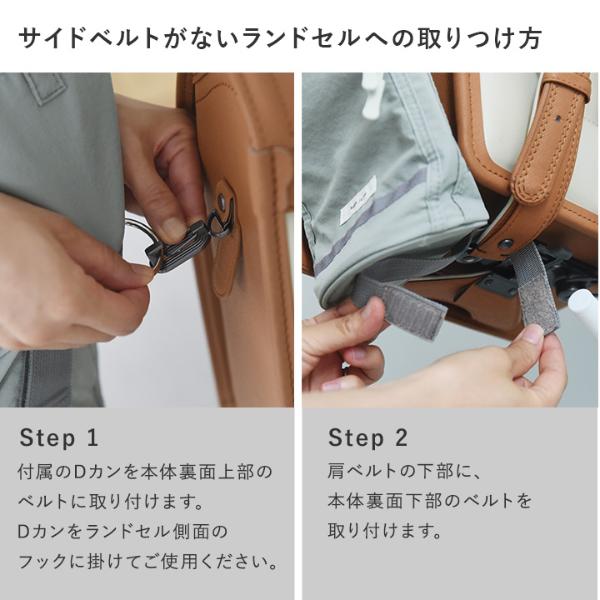 サイドベルトがないランドセルへの取りつけ方

Step 1
付属のDカンを本体裏面上部のベルトに取り付けます。
Dカンをランドセル側面のフックに掛けてご使用ください。

Step 2
肩ベルトの下部に、本体裏面下部のベルトを取り付けます。