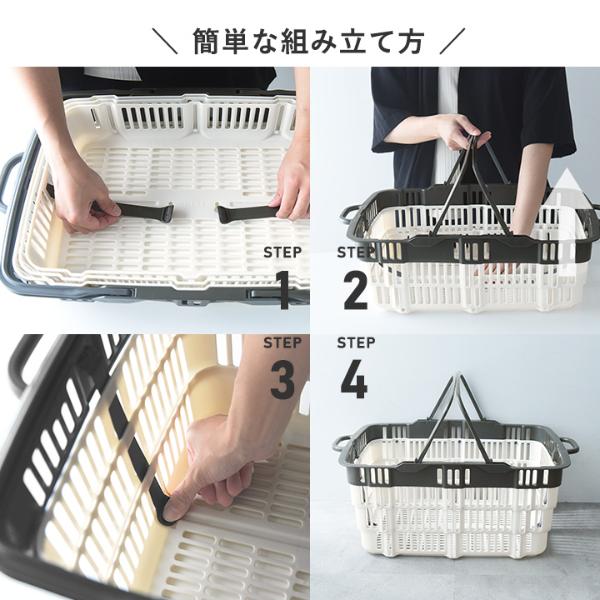 ＼ 簡単な組み立て方 ／

STEP 1

STEP 2

STEP 3

STEP 4