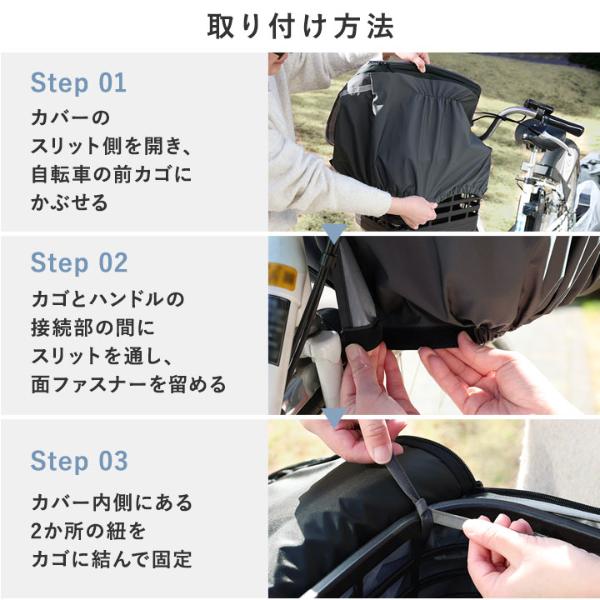 取り付け方法

Step 01
カバーの
スリット側を開き、
自転車の前カゴに
かぶせる

Step 02
カゴとハンドルの
接続部の間に
スリットを通し、
面ファスナーを留める

Step 03
カバー内側にある
2か所の紐を
カゴに結んで固定