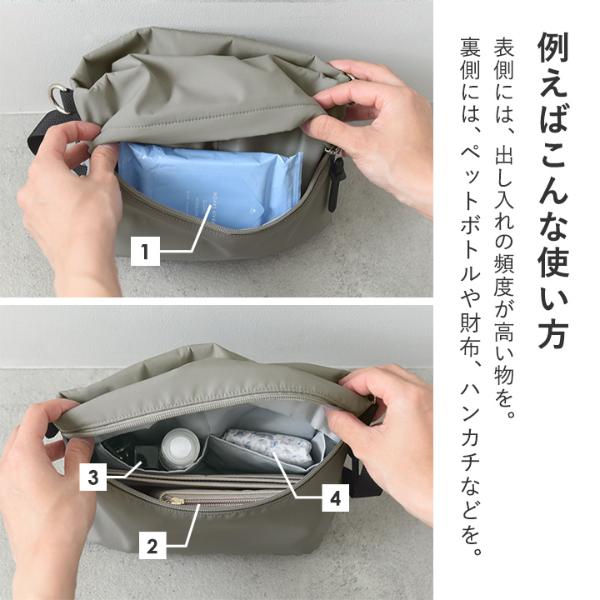 例えばこんな使い方

表側には、出し入れの頻度が高い物を。
裏側には、ペットボトルや財布、ハンカチなどを。

1

3

4

2