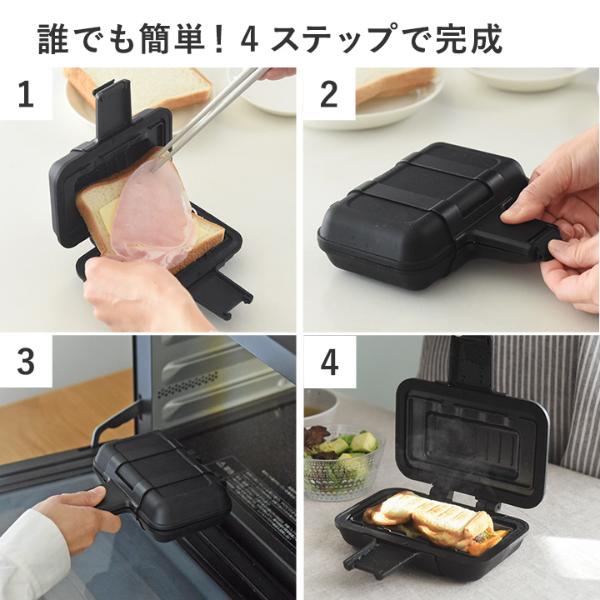 誰でも簡単！4 ステップで完成

1

2

3

4