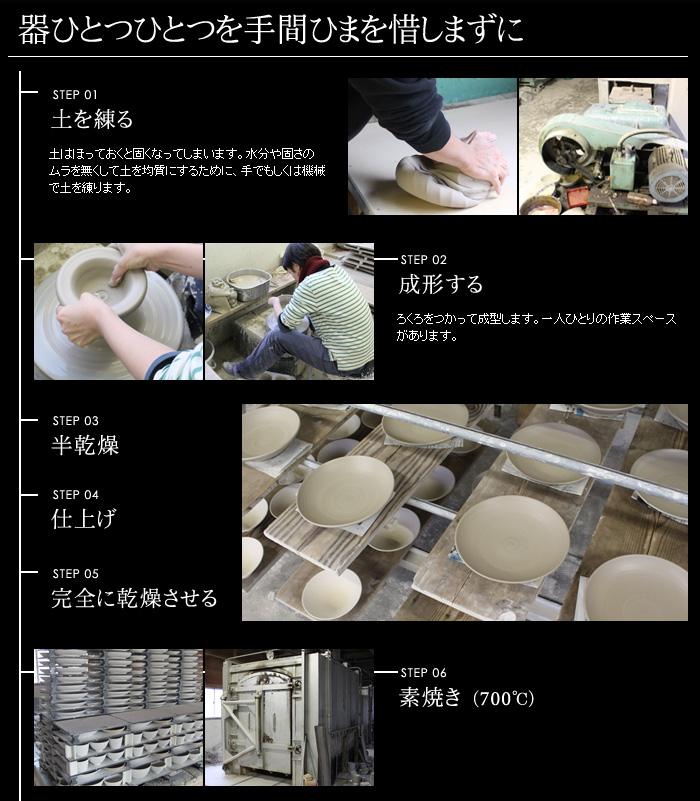 器ひとつひとつを手間ひまを惜しまずに

STEP 01
土を練る

土はほっておくと固くなってしまいます。水分や固さのムラを無くして土を均質にするために、手でもしくは機械で土を練ります。

STEP 02
成形する

ろくろをつかって成型します。一人ひとりの作業スペースがあります。

STEP 03
半乾燥

STEP 04
仕上げ

STEP 05
完全に乾燥させる

STEP 06
素焼き（700℃）