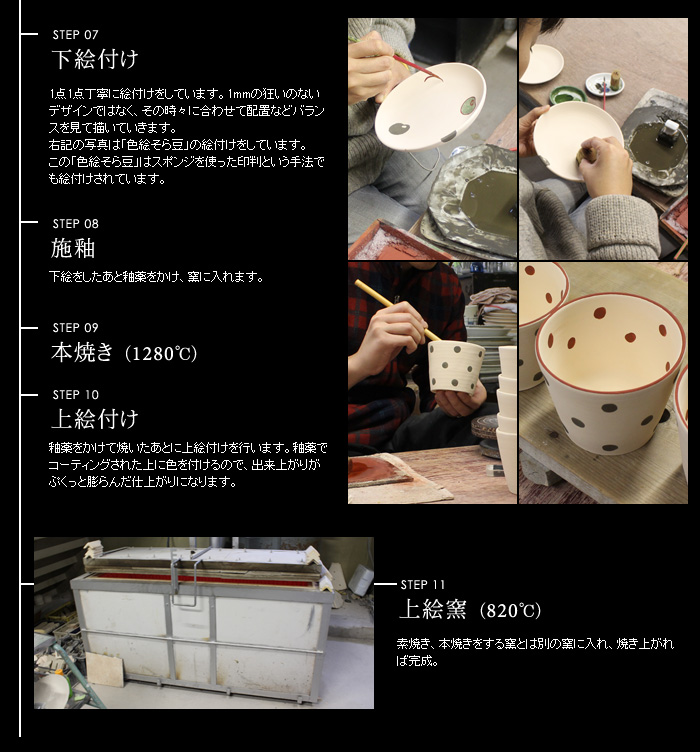 STEP 07
下絵付け

1点1点丁寧に絵付けをしています。1mmの狂いのないデザインではなく、その時々に合わせて配置などバランスを見て描いていきます。
右記の写真は「色絵そら豆」の絵付けをしています。
この「色絵そら豆」はスポンジを使った印判という手法でも絵付けされています。

STEP 08
施釉

下絵をしたあと釉薬をかけ、窯に入れます。

STEP 09
本焼き（1280℃）

STEP 10
上絵付け

釉薬をかけて焼いたあとに上絵付けを行います。釉薬でコーティングされた上に色を付けるので、出来上がりがぷくっと膨らんだ仕上がりになります。

STEP 11
上絵窯（820℃）

素焼き、本焼きをする窯とは別の窯に入れ、焼き上がれば完成。