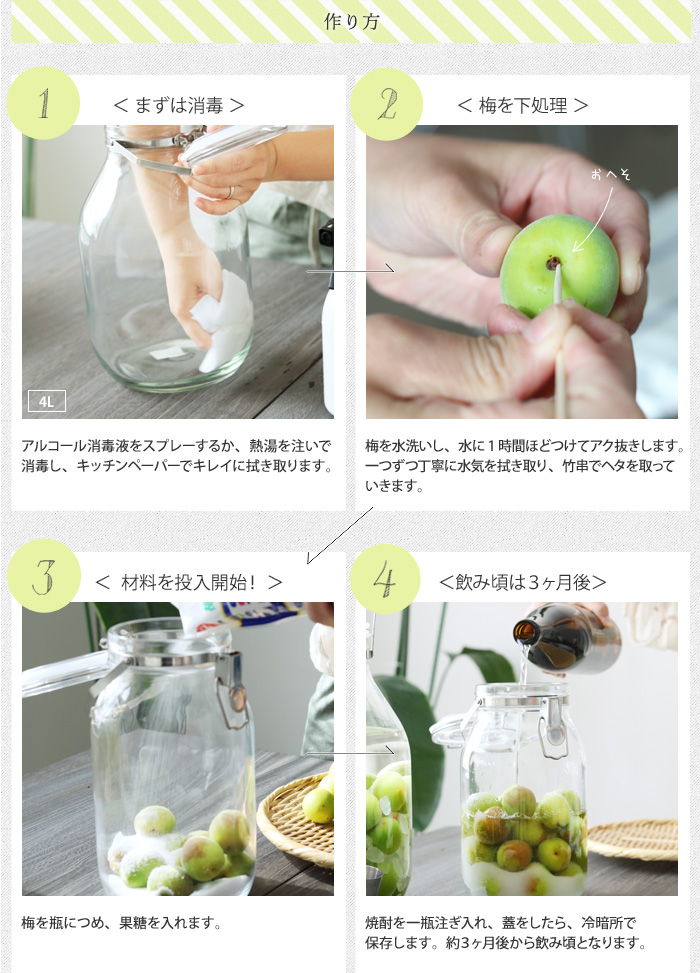 作り方

1
＜ まずは消毒 ＞

4L

アルコール消毒液をスプレーするか、熱湯を注いで消毒し、キッチンペーパーでキレイに拭き取ります。

2
＜ 梅を下処理 ＞

おへそ

梅を水洗いし、水に１時間ほどつけてアク抜きします。一つずつ丁寧に水気を拭き取り、竹串でヘタを取っていきます。

3
＜ 材料を投入開始！ ＞

梅を瓶につめ、果糖を入れます。

4
＜飲み頃は３ヶ月後＞

焼酎を一瓶注ぎ入れ、蓋をしたら、冷暗所で保存します。約3ヶ月後から飲み頃となります。