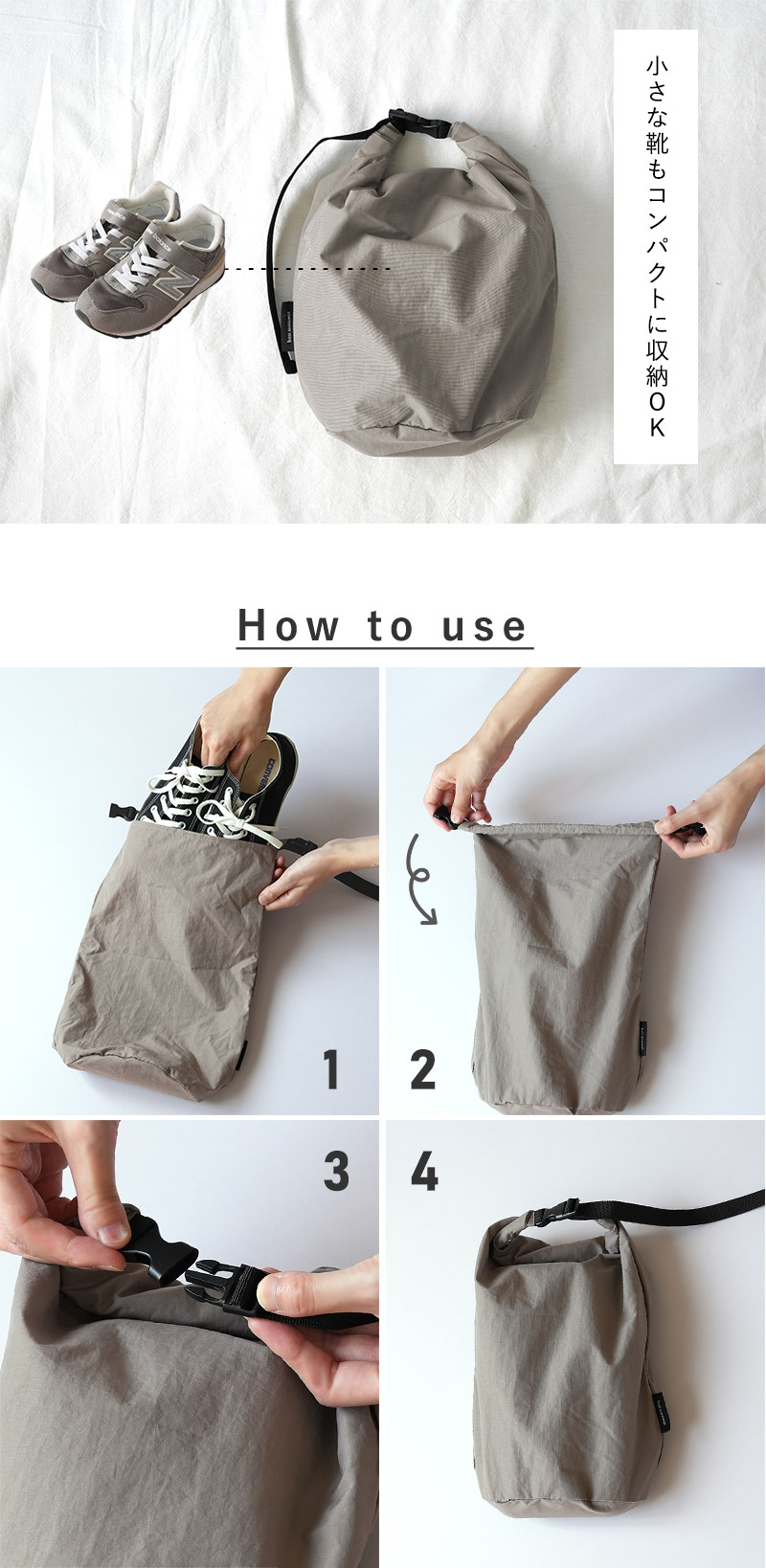 小さな靴もコンパクトに収納OK

How to use

1

2

3

4