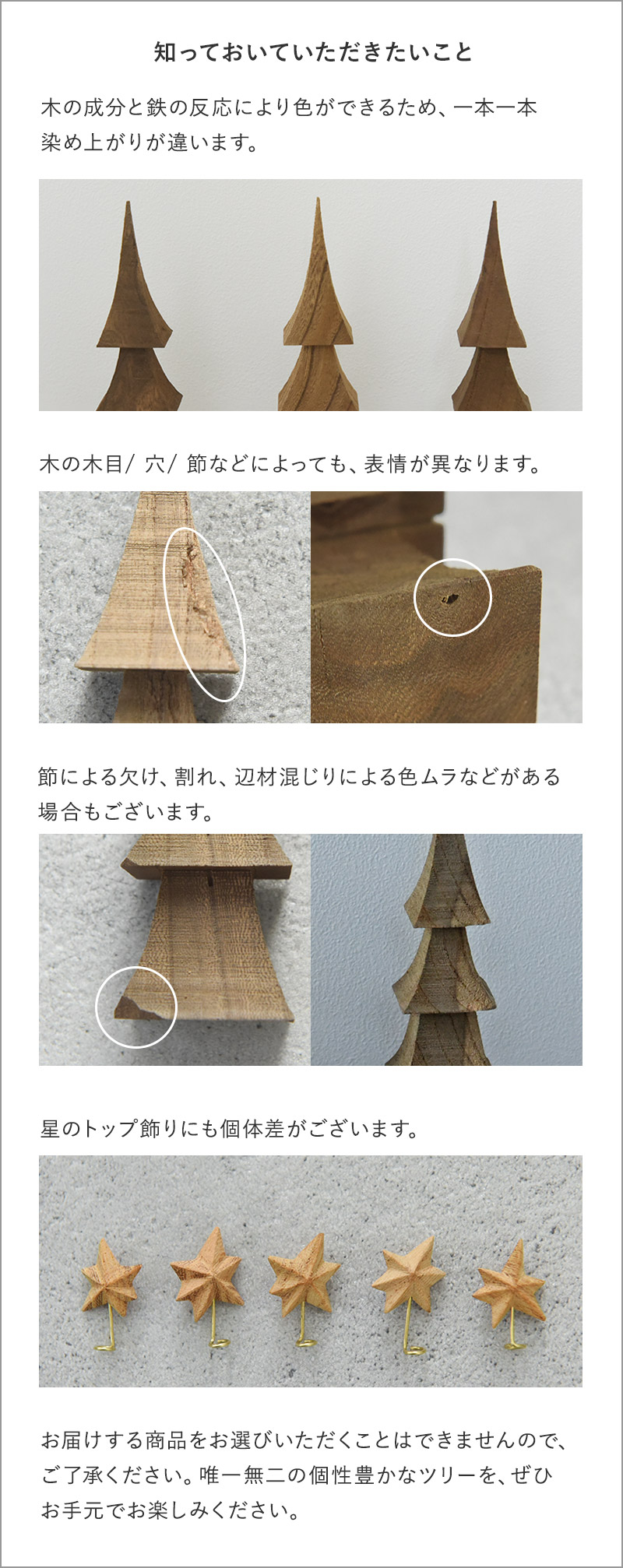 知っておいていただきたいこと

木の成分と鉄の反応により色ができるため、一本一本染め上がりが違います。

木の木目/ 穴/ 節などによっても、表情が異なります。

節による欠け、割れ、辺材混じりによる色ムラなどがある場合もございます。

星のトップ飾りにも個体差がございます。

お届けする商品をお選びいただくことはできませんので、ご了承ください。唯一無二の個性豊かなツリーを、ぜひお手元でお楽しみください。