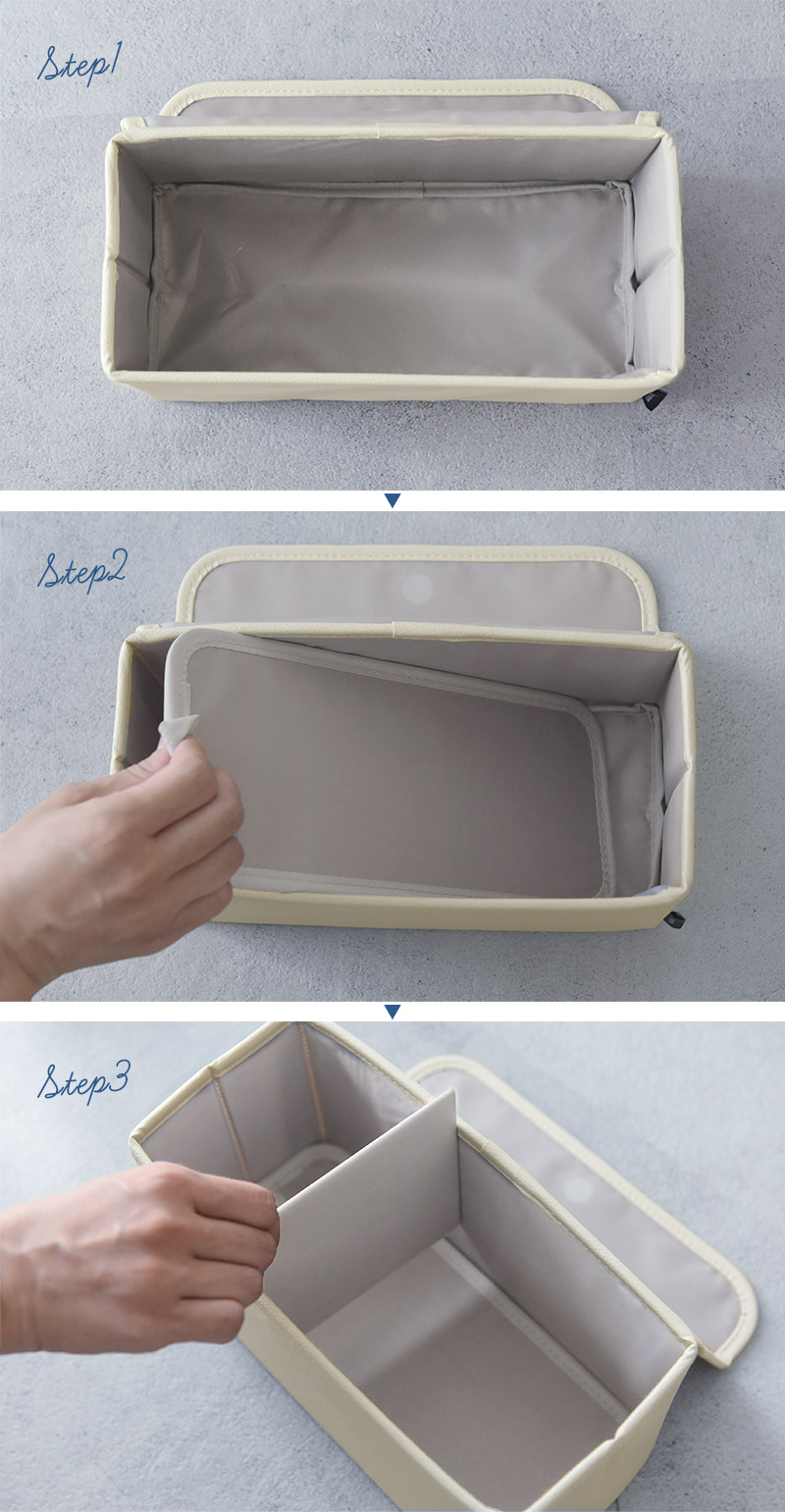 Step1

Step2

Step3