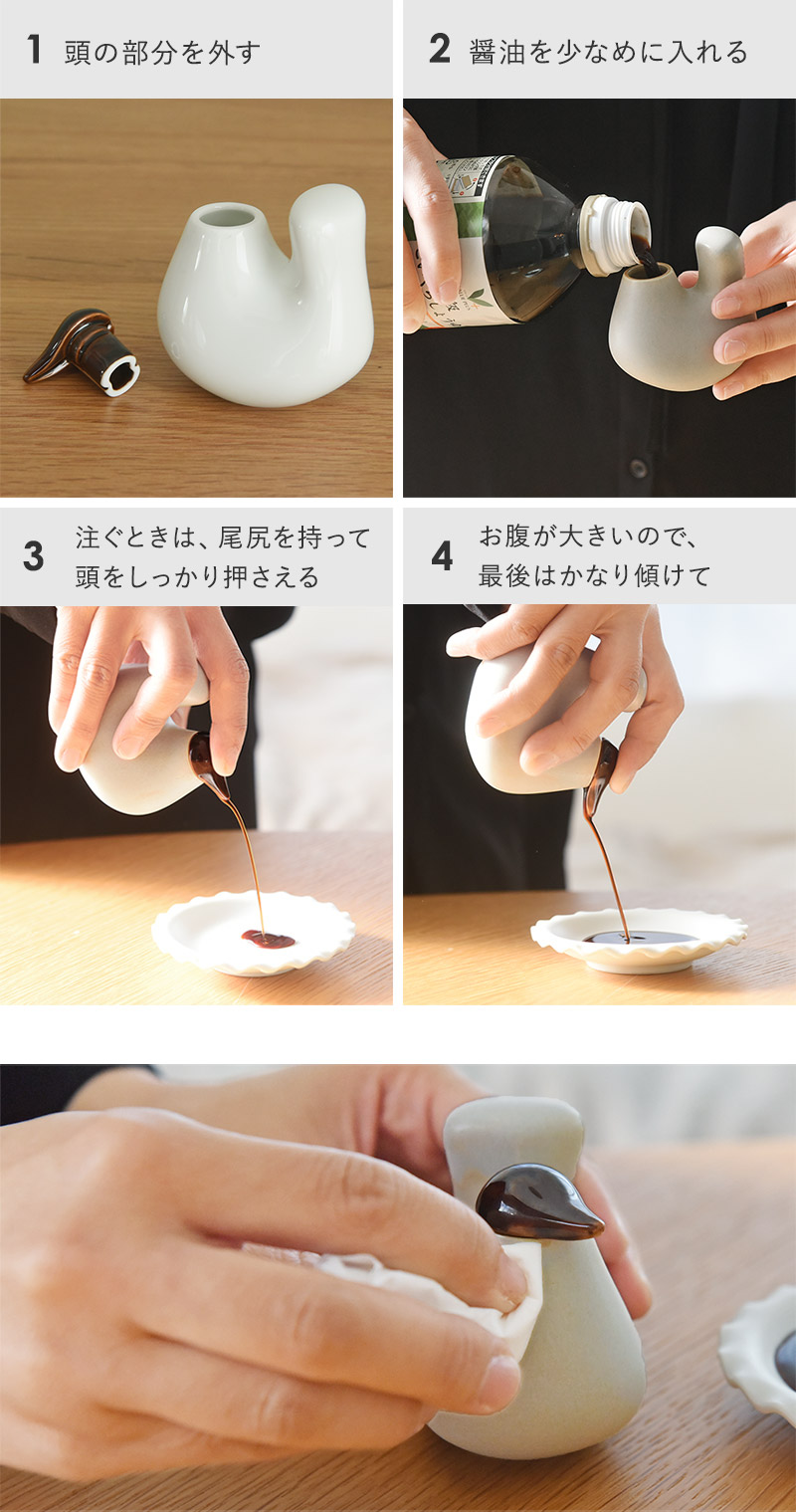 1 頭の部分を外す

2 醤油を少なめに入れる

3 注ぐときは、尾尻を持って頭をしっかり押さえる

4 お腹が大きいので、最後はかなり傾けて