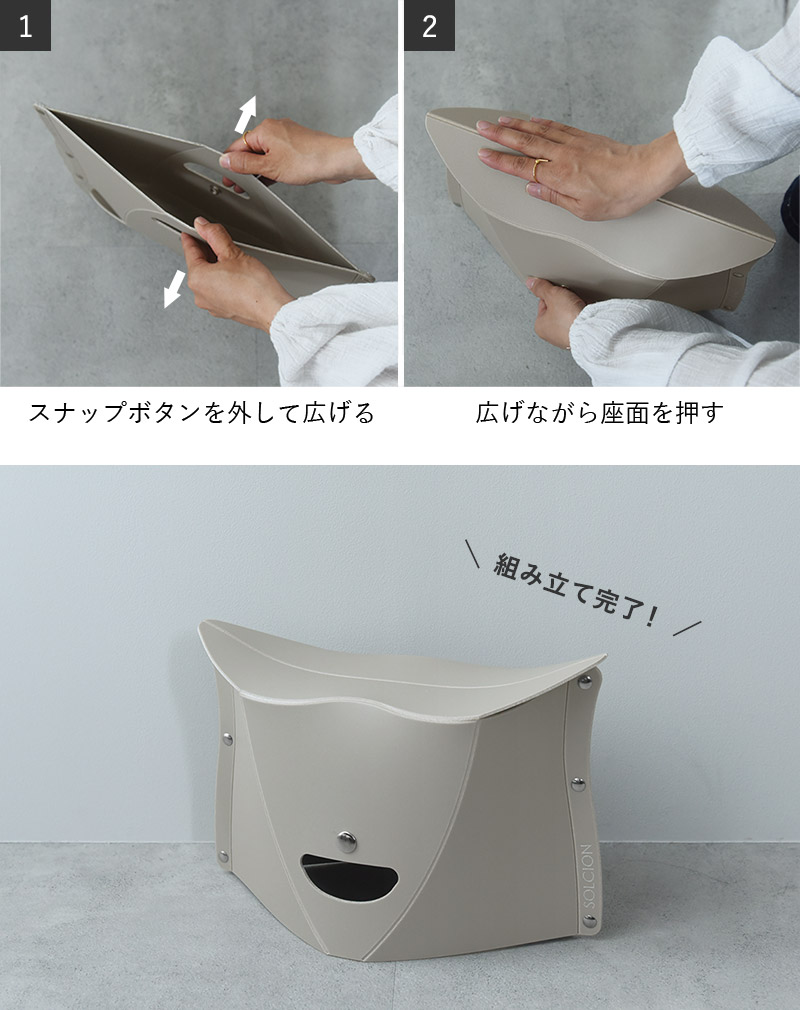 1

スナップボタンを外して広げる

2

広げながら座面を押す

組み立て完了！

SOLCION