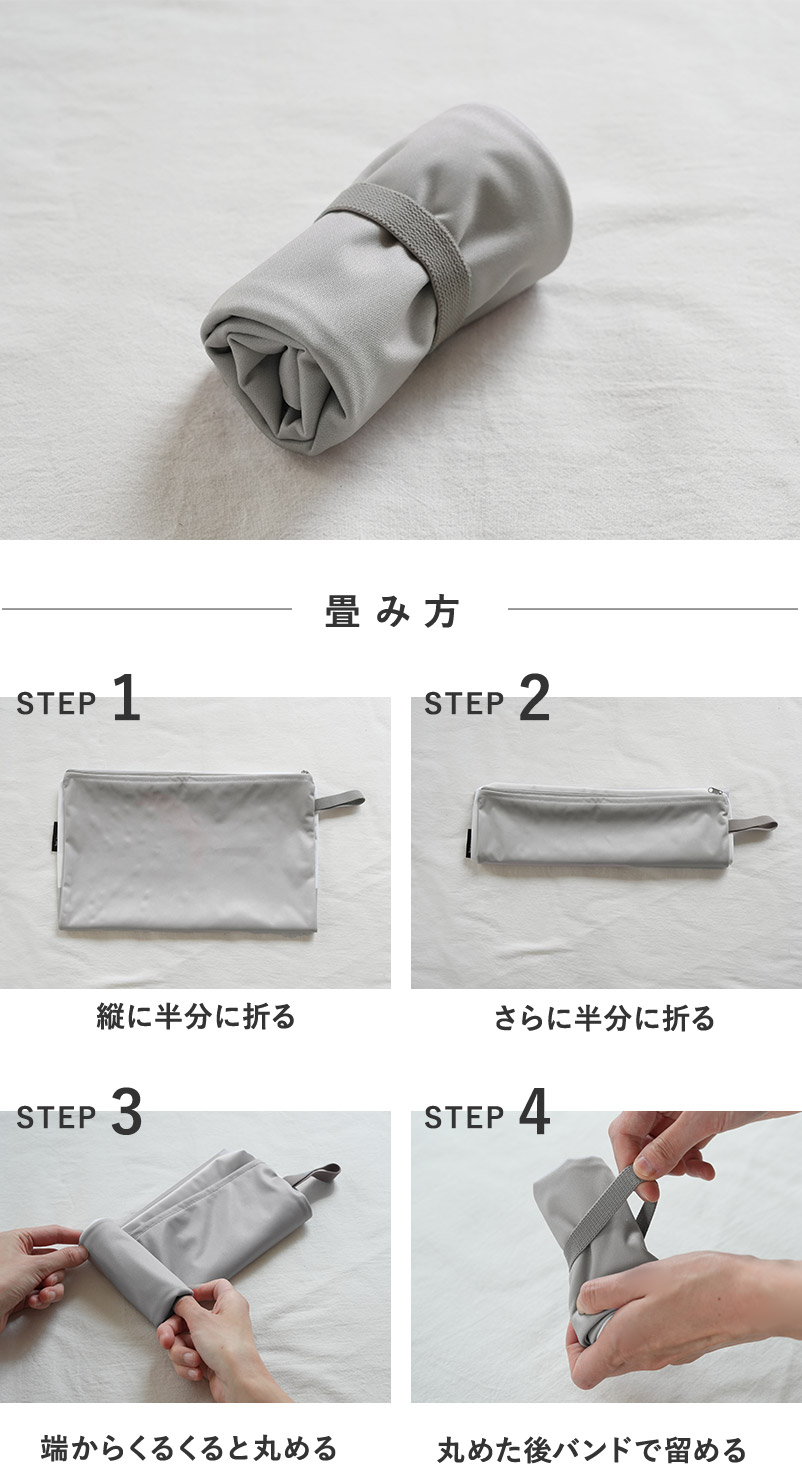 畳み方

STEP 1

縦に半分に折る

STEP 2

さらに半分に折る

STEP 3

端からくるくると丸める

STEP 4

丸めた後バンドで留める