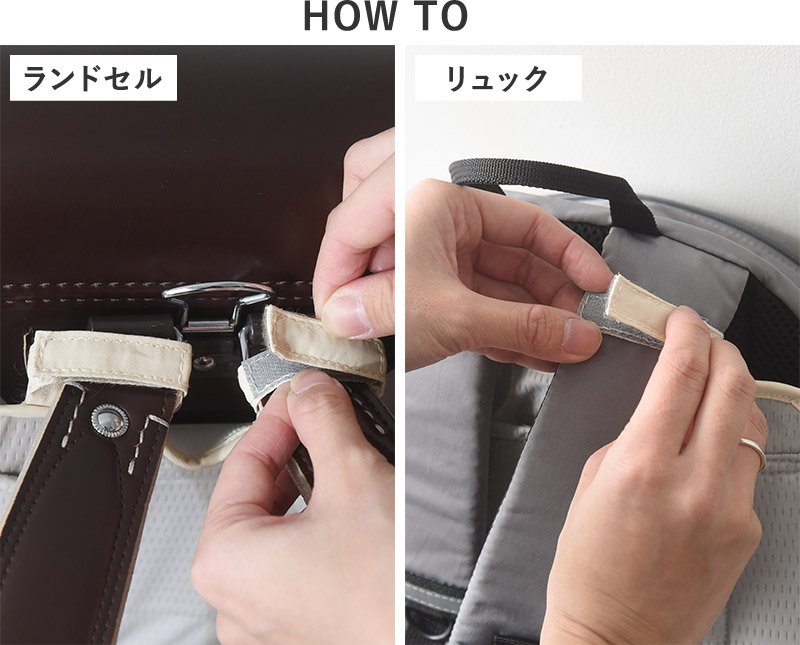 HOW TO

ランドセル

リュック