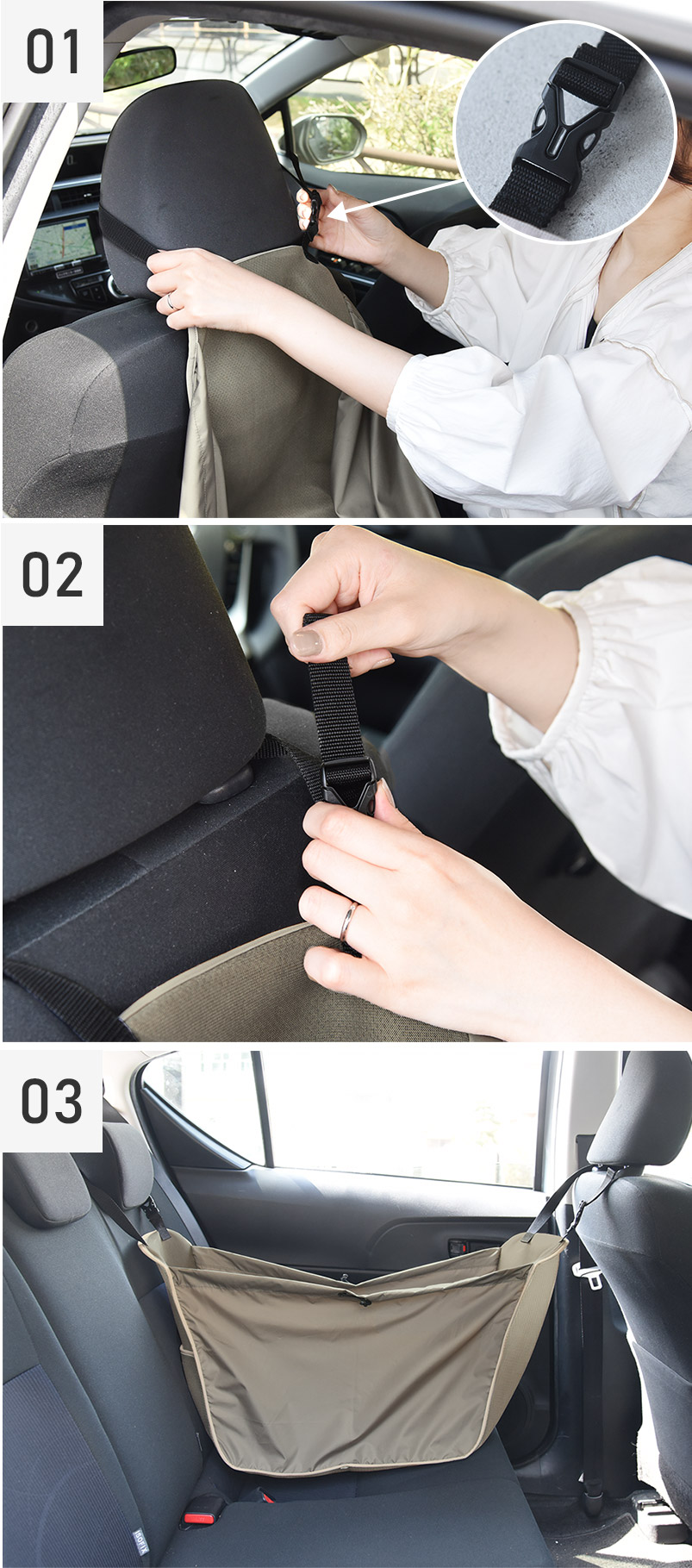 01

02

03