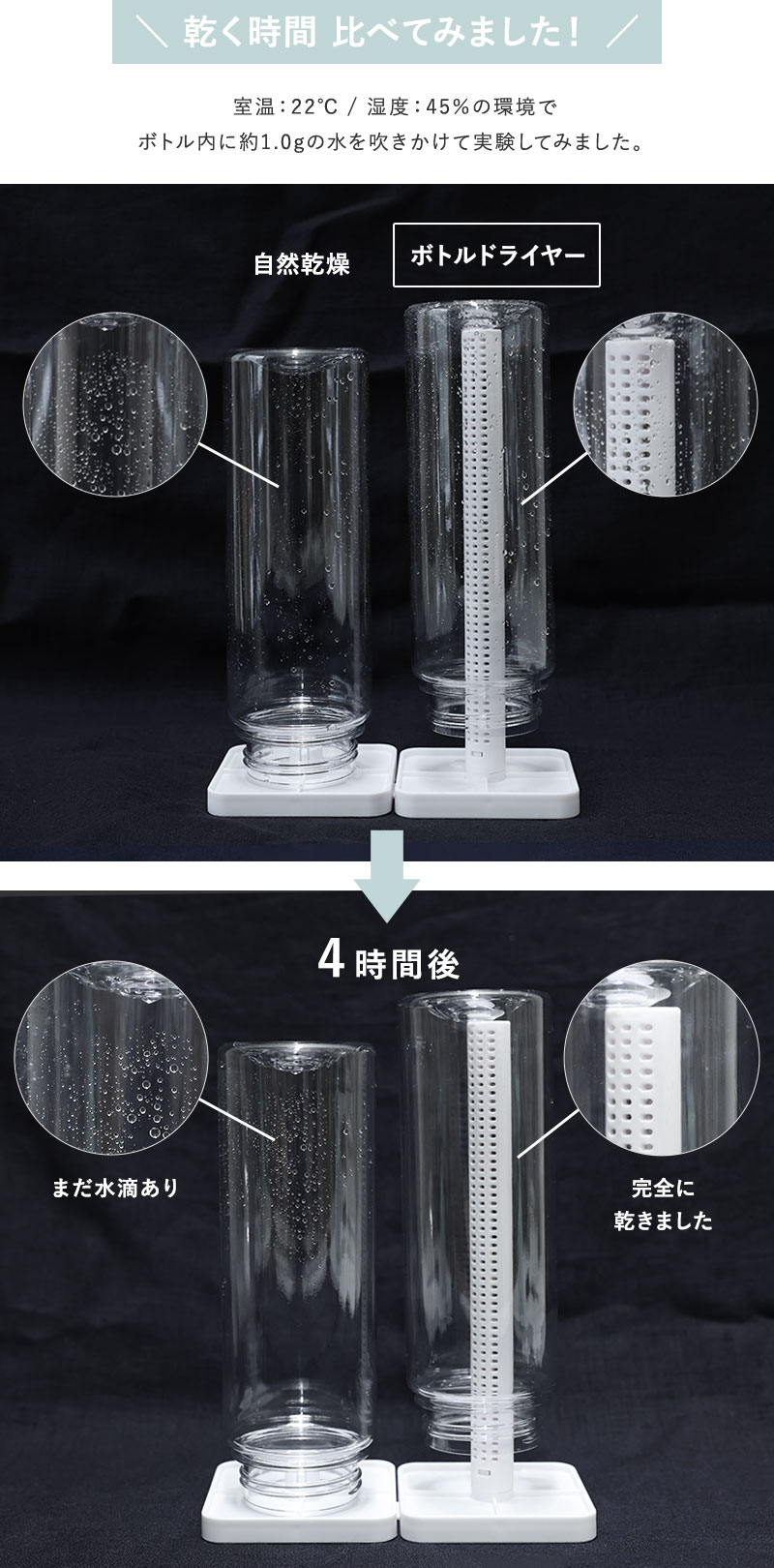 ＼ 乾く時間 比べてみました！ ／

室温：22℃ / 湿度：45%の環境で
ボトル内に約1.0gの水を吹きかけて実験してみました。

自然乾燥

ボトルドライヤー

4時間後

まだ水滴あり

完全に
乾きました