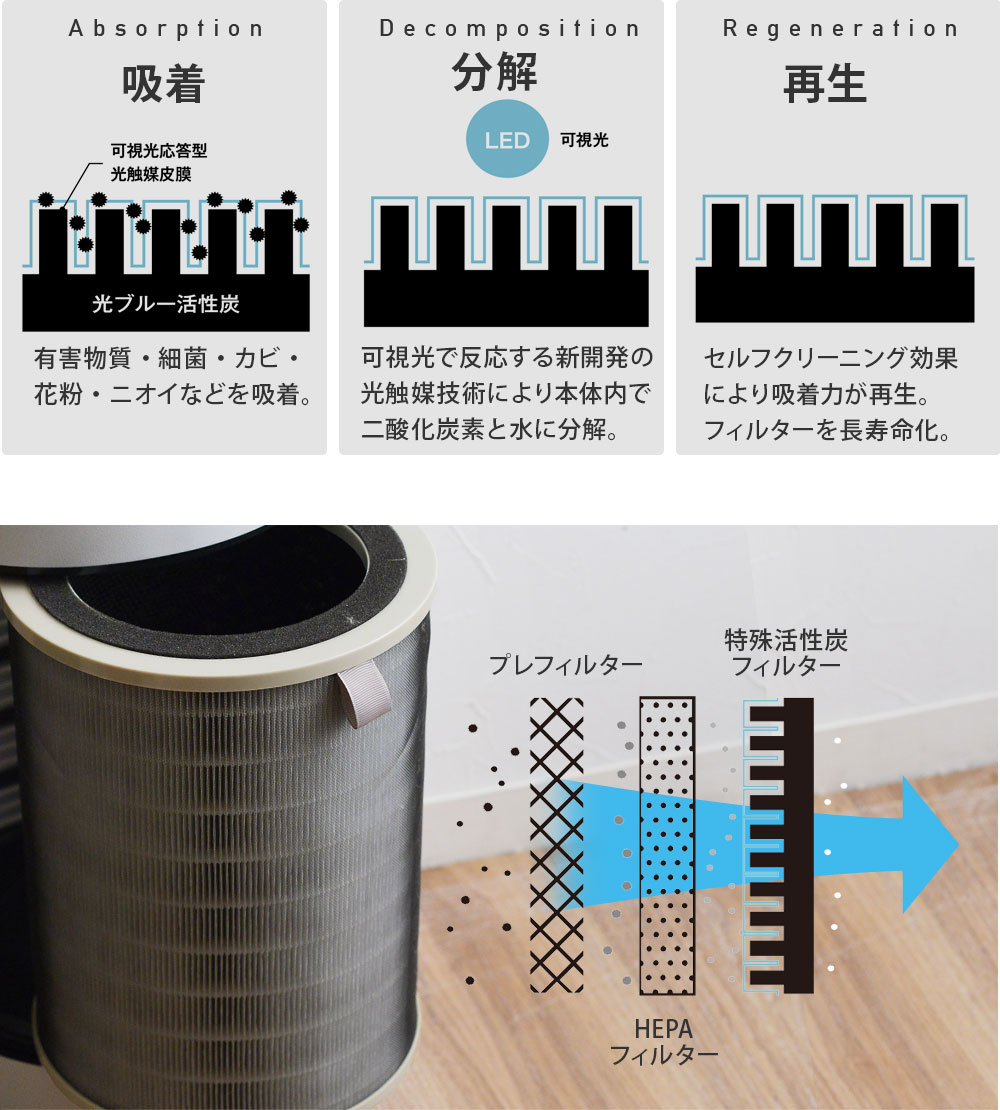 Absorption

吸着

可視光応答型
光触媒皮膜

光ブルー活性炭

有害物質・細菌・カビ・花粉・ニオイなどを吸着。

Decomposition

分解

LED

可視光

可視光で反応する新開発の光触媒技術により本体内で二酸化炭素と水に分解。

Regeneration

再生

セルフクリーニング効果により吸着力が再生。フィルターを長寿命化。

プレフィルター

特殊活性炭
フィルター

HEPA
フィルター