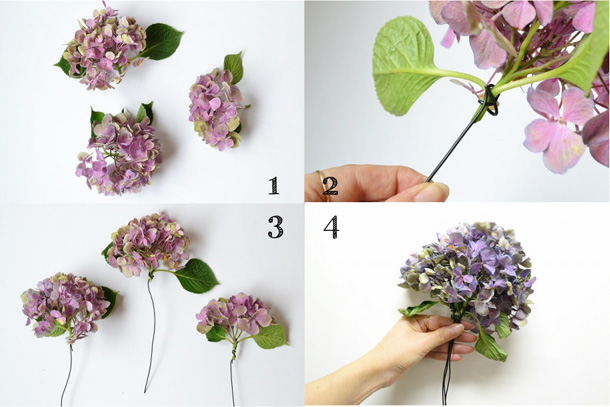 1
2
3
4