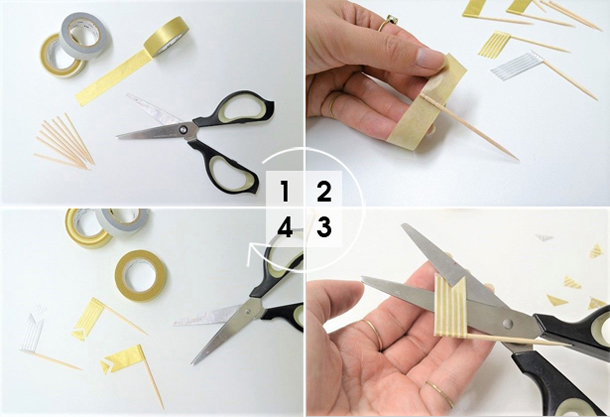 1 2
4 3