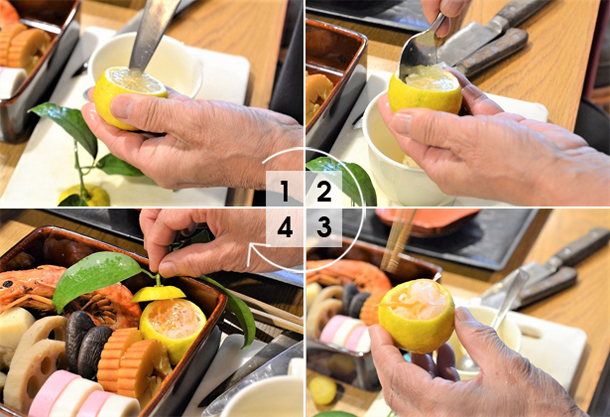 1
2
4
3