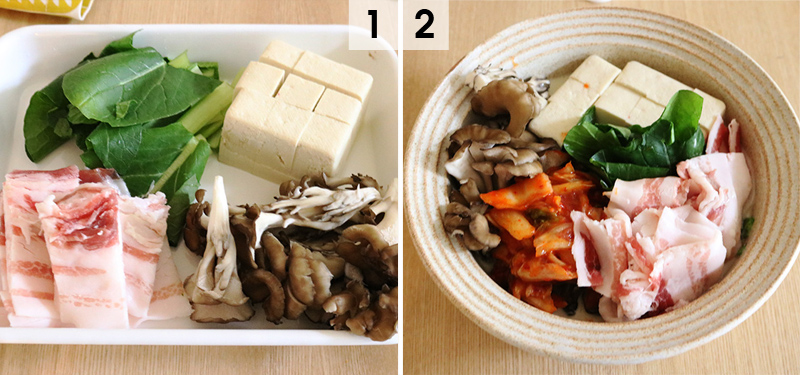 1

2