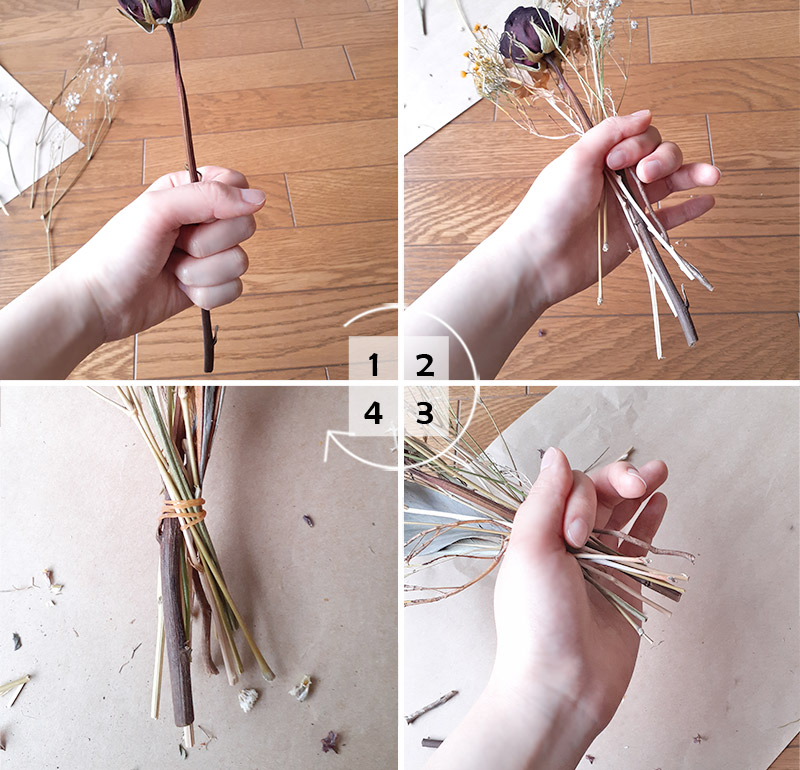 1 2
4 3